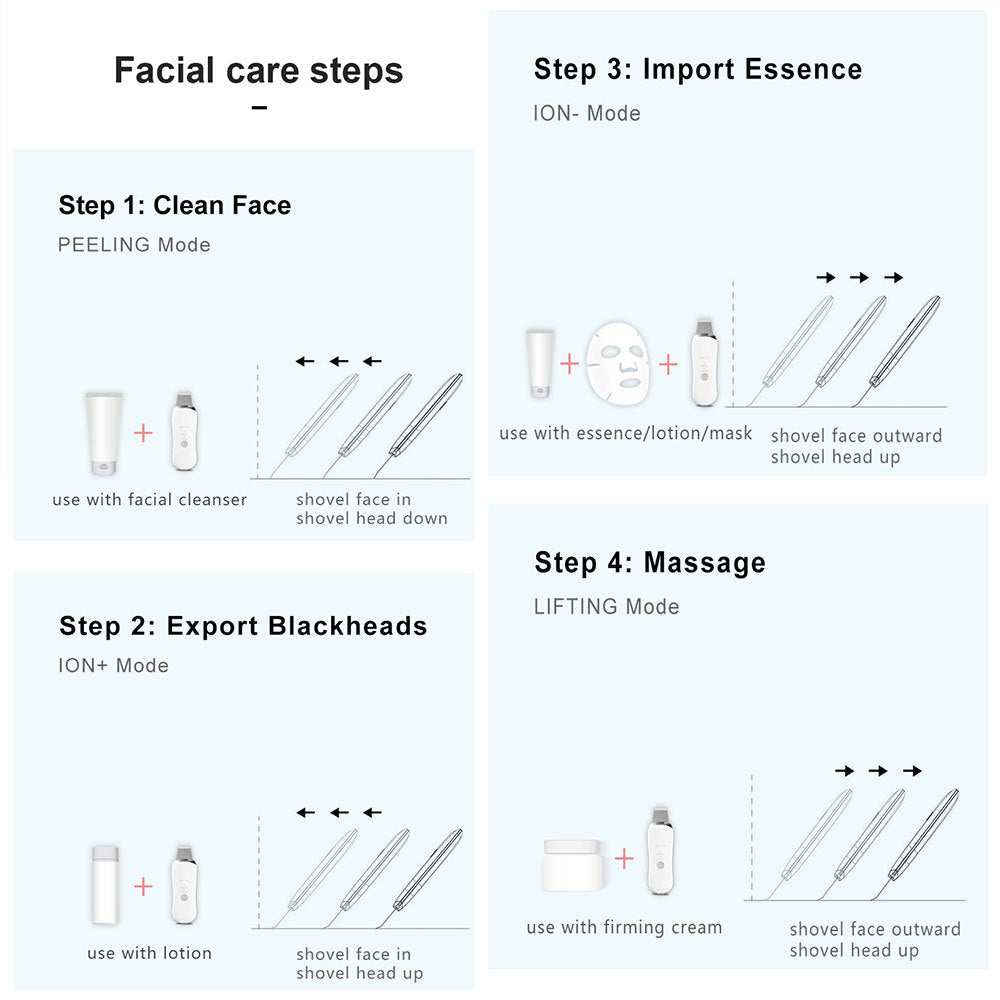 Facial care steps

Step 1: Clean Face
PEELING Mode

use with facial cleanser

shovel face in
shovel head down

Step 2: Export Blackheads
ION+ Mode

use with lotion

shovel face in
shovel head up

Step 3: Import Essence
ION- Mode

use with essence/lotion/mask

shovel face outward
shovel head up

Step 4: Massage
LIFTING Mode

use with firming cream

shovel face outward
shovel head up